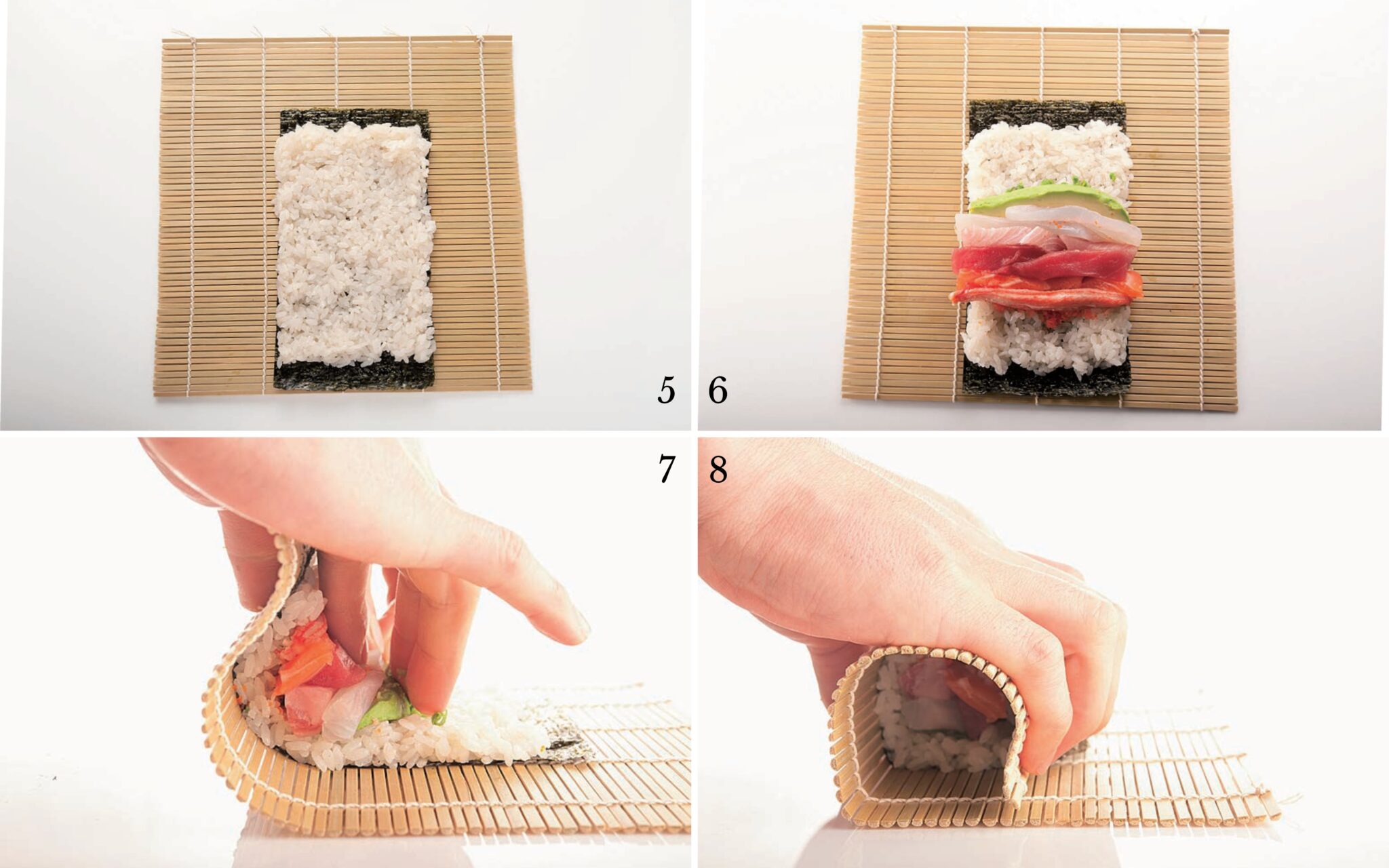 5 6

7 8