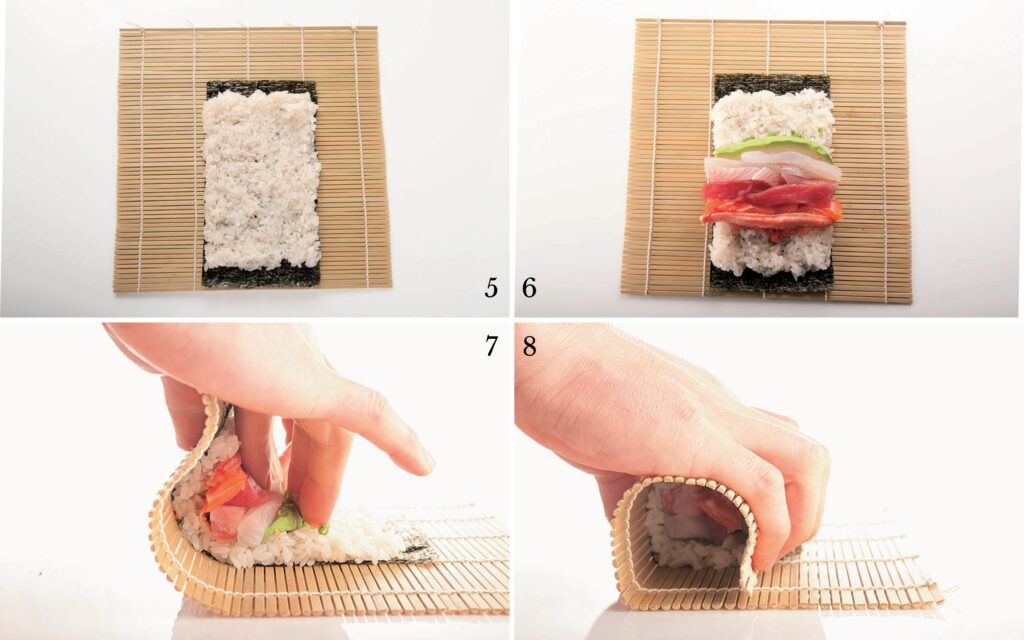 5 6

7 8