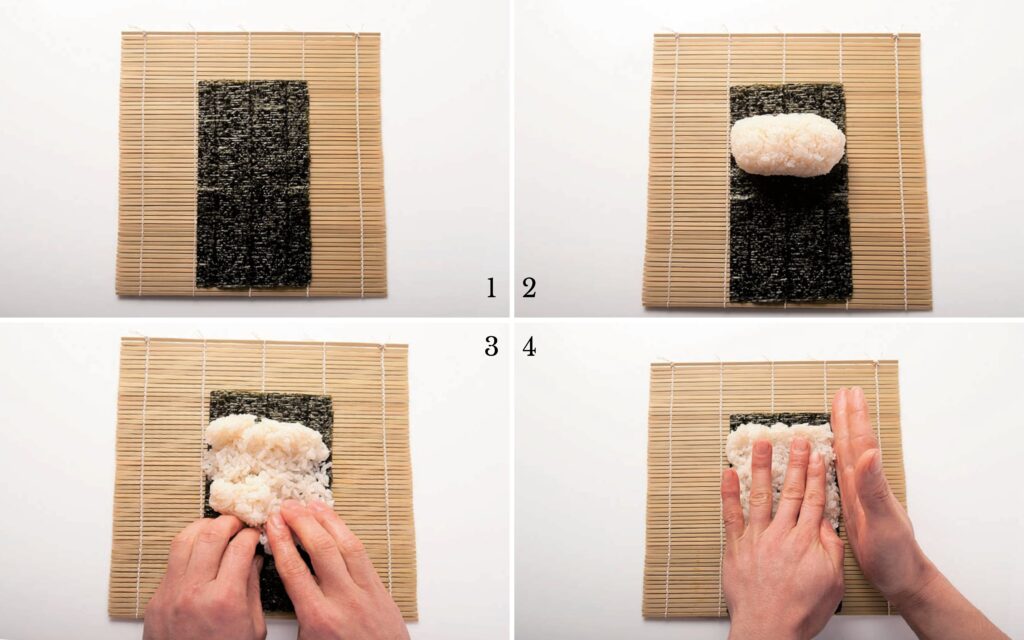 1 2

3 4